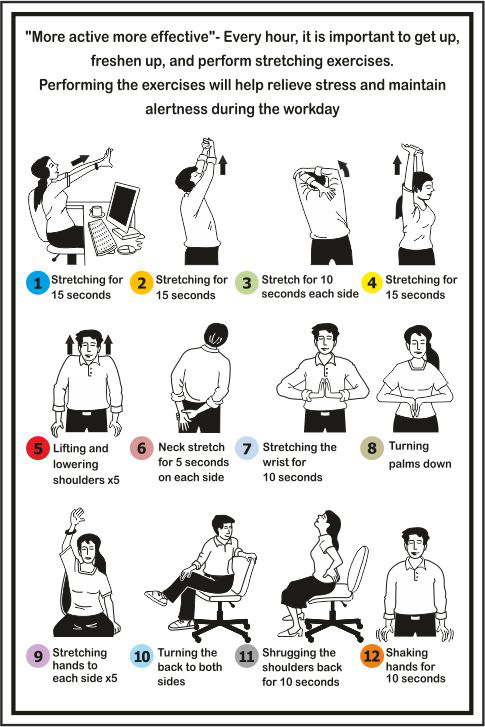 "More active more effective"- Every hour, it is important to get up, freshen up, and perform stretching exercises.
Performing the exercises will help relieve stress and maintain alertness during the workday

1 Stretching for 15 seconds

2 Stretching for 15 seconds

3 Stretch for 10 seconds each side

4 Stretching for 15 seconds

5 Lifting and lowering shoulders x5

6 Neck stretch for 5 seconds on each side

7 Stretching the wrist for 10 seconds

8 Turning palms down

9 Stretching hands to each side x5

10 Turning the back to both sides

11 Shrugging the shoulders back for 10 seconds

12 Shaking hands for 10 seconds